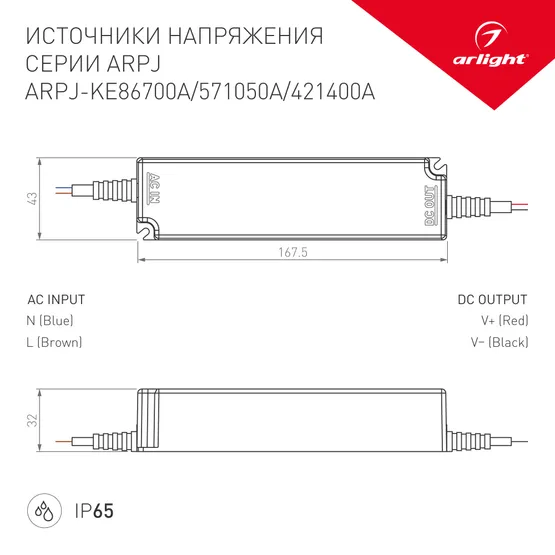 ИСТОЧНИКИ НАПРЯЖЕНИЯ СЕРИИ ARPJ
ARPJ-KE86700A/571050A/421400A

arlight

43

AC IN

DC OUT

167.5

AC INPUT
N (Blue)
L (Brown)

DC OUTPUT
V+ (Red)
V− (Black)

32

IP65